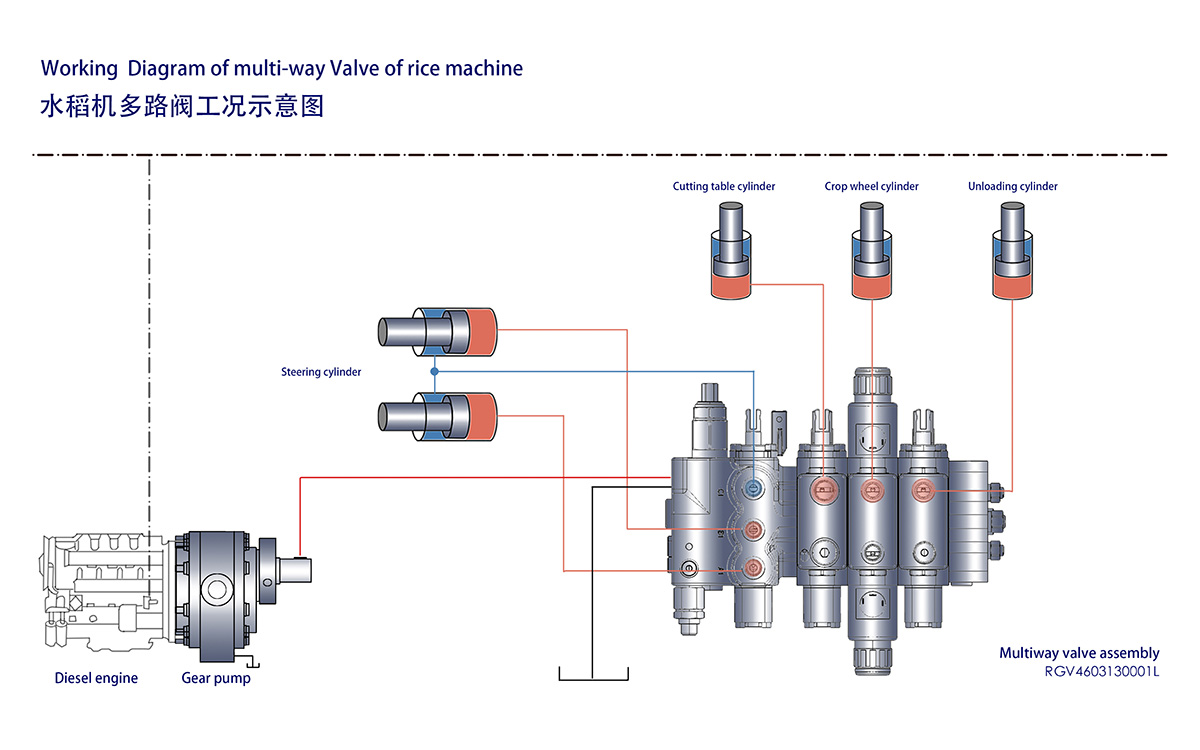 Working Diagram of multi-way Valve of rice machine
水稻机多路阀工况示意图

Cutting table cylinder
Crop wheel cylinder
Unloading cylinder

Steering cylinder

Diesel engine
Gear pump

Multiway valve assembly
RGV4603130001L