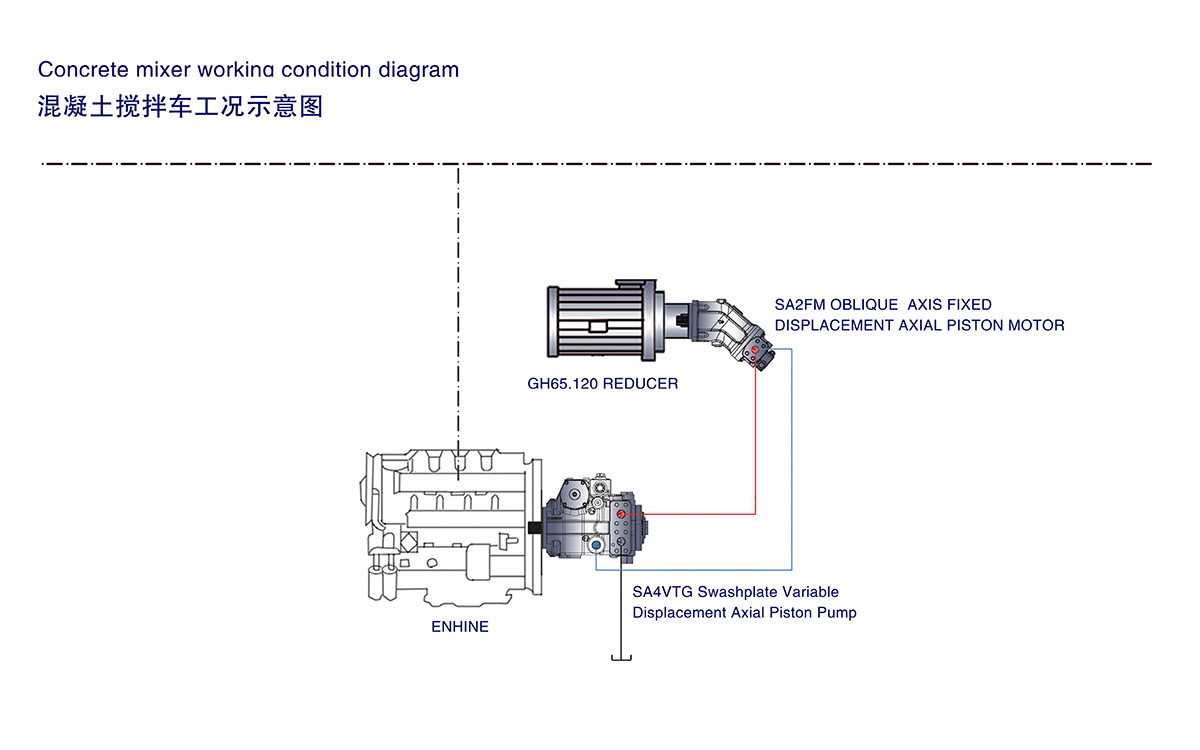 Concrete mixer working condition diagram
混凝土搅拌车工况示意图

SA2FM OBLIQUE AXIS FIXED DISPLACEMENT AXIAL PISTON MOTOR

GH65.120 REDUCER

SA4VTG Swashplate Variable Displacement Axial Piston Pump

ENHINE